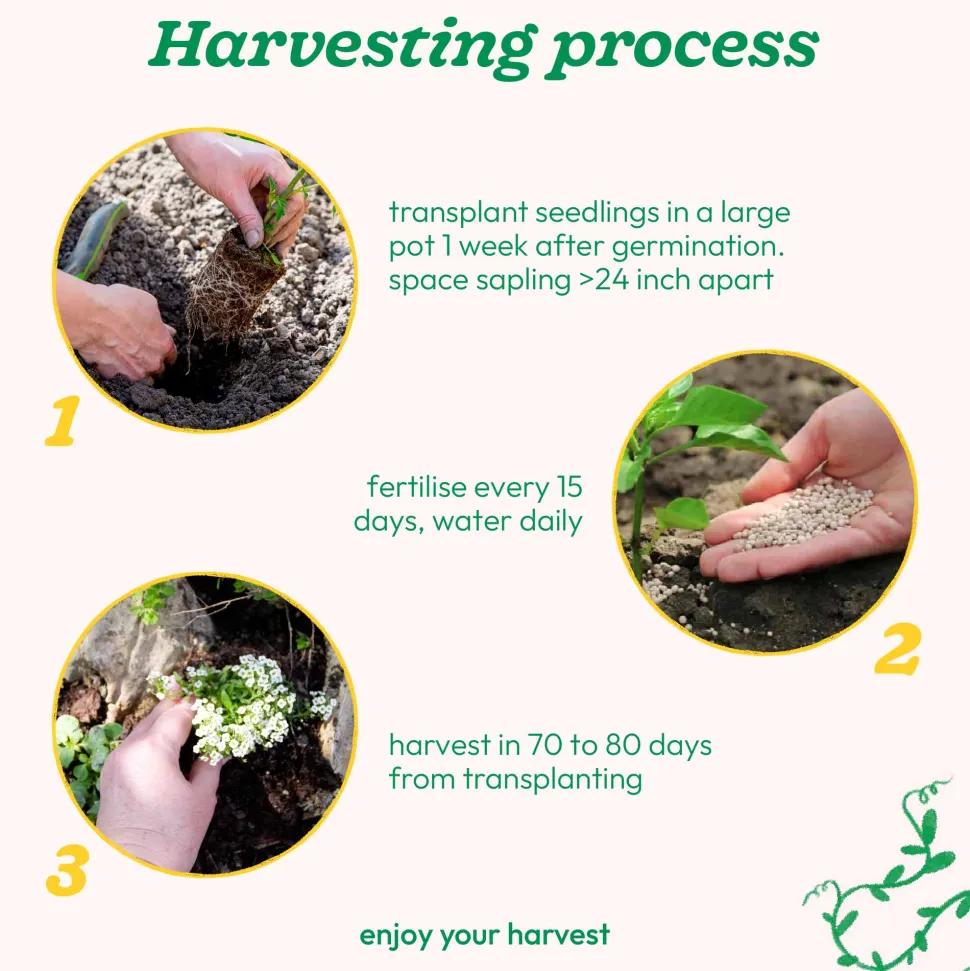 Harvesting process

1

transplant seedlings in a large pot 1 week after germination. space sapling >24 inch apart

fertilise every 15 days, water daily

2

3

harvest in 70 to 80 days from transplanting

enjoy your harvest