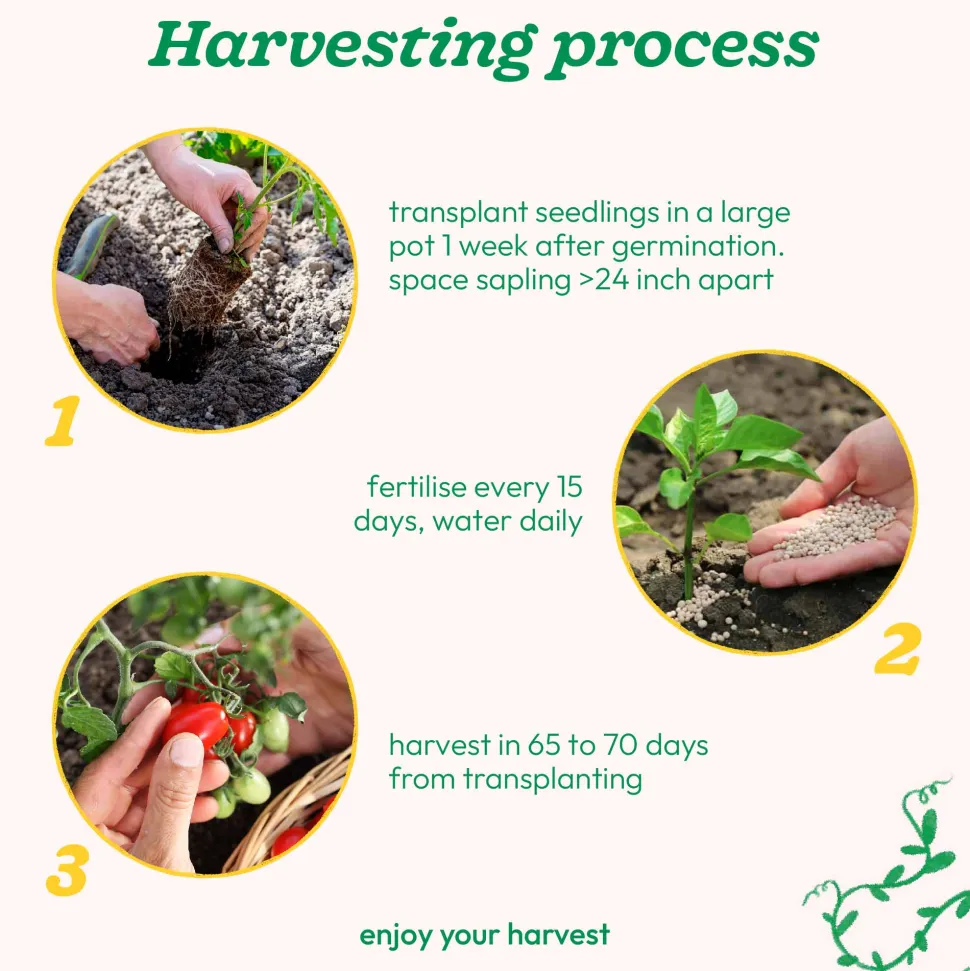 Harvesting process

1

transplant seedlings in a large pot 1 week after germination. space sapling >24 inch apart

fertilise every 15 days, water daily

2

3

harvest in 65 to 70 days from transplanting

enjoy your harvest