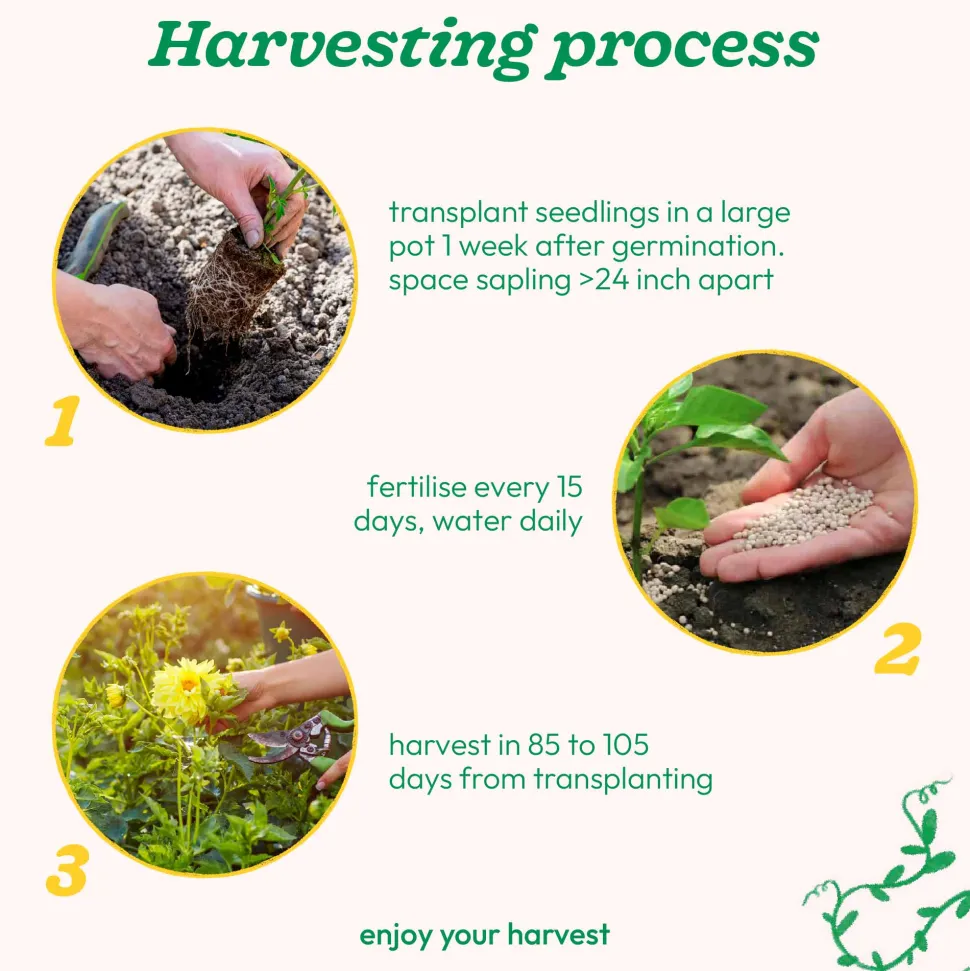 Harvesting process

1

transplant seedlings in a large pot 1 week after germination. space sapling >24 inch apart

fertilise every 15 days, water daily

2

3

harvest in 85 to 105 days from transplanting

enjoy your harvest