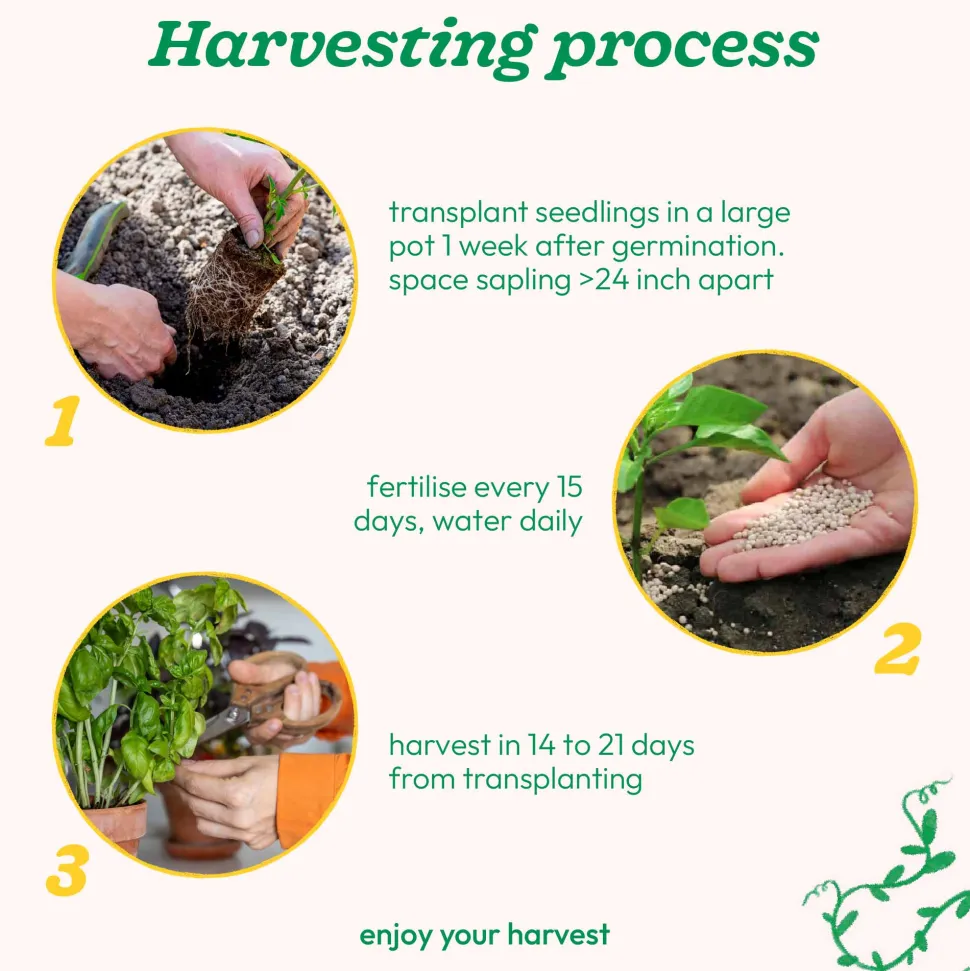 Harvesting process

1

transplant seedlings in a large pot 1 week after germination. space sapling >24 inch apart

fertilise every 15 days, water daily

2

3

harvest in 14 to 21 days from transplanting

enjoy your harvest