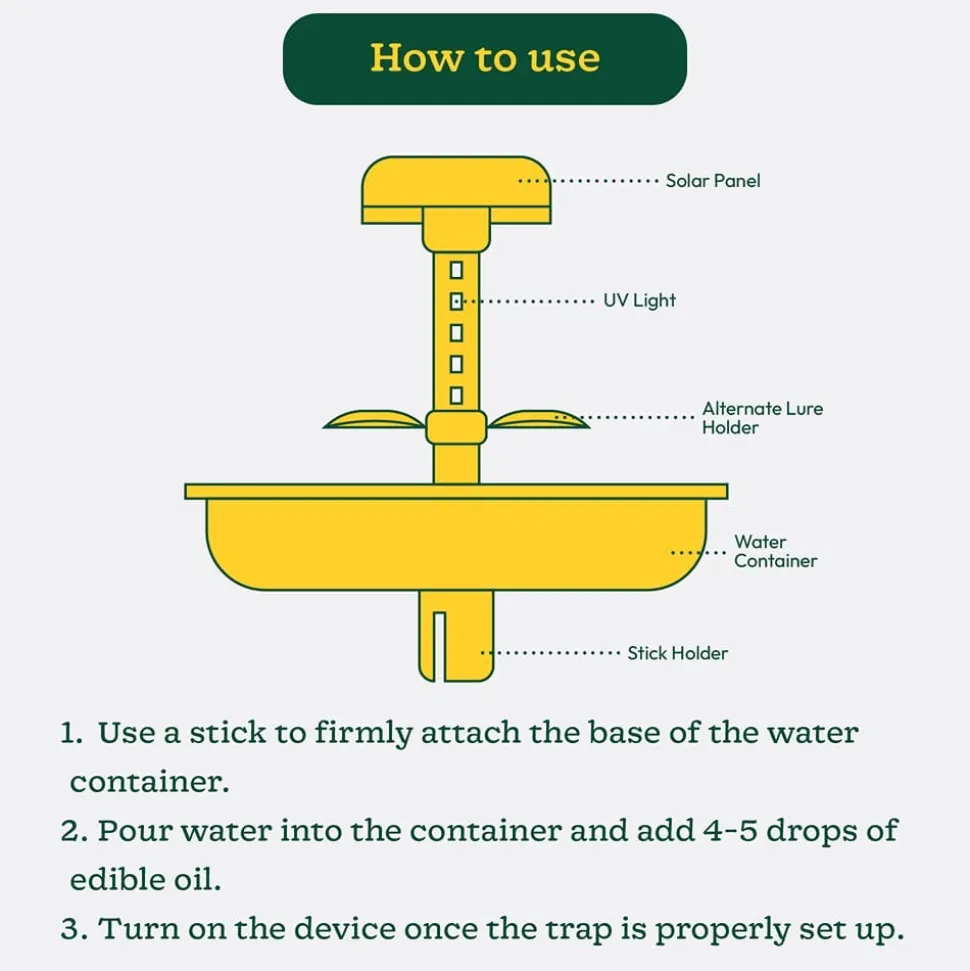 How to use

Solar Panel

UV Light

Alternate Lure Holder

Water Container

Stick Holder

1. Use a stick to firmly attach the base of the water container.

2. Pour water into the container and add 4-5 drops of edible oil.

3. Turn on the device once the trap is properly set up.