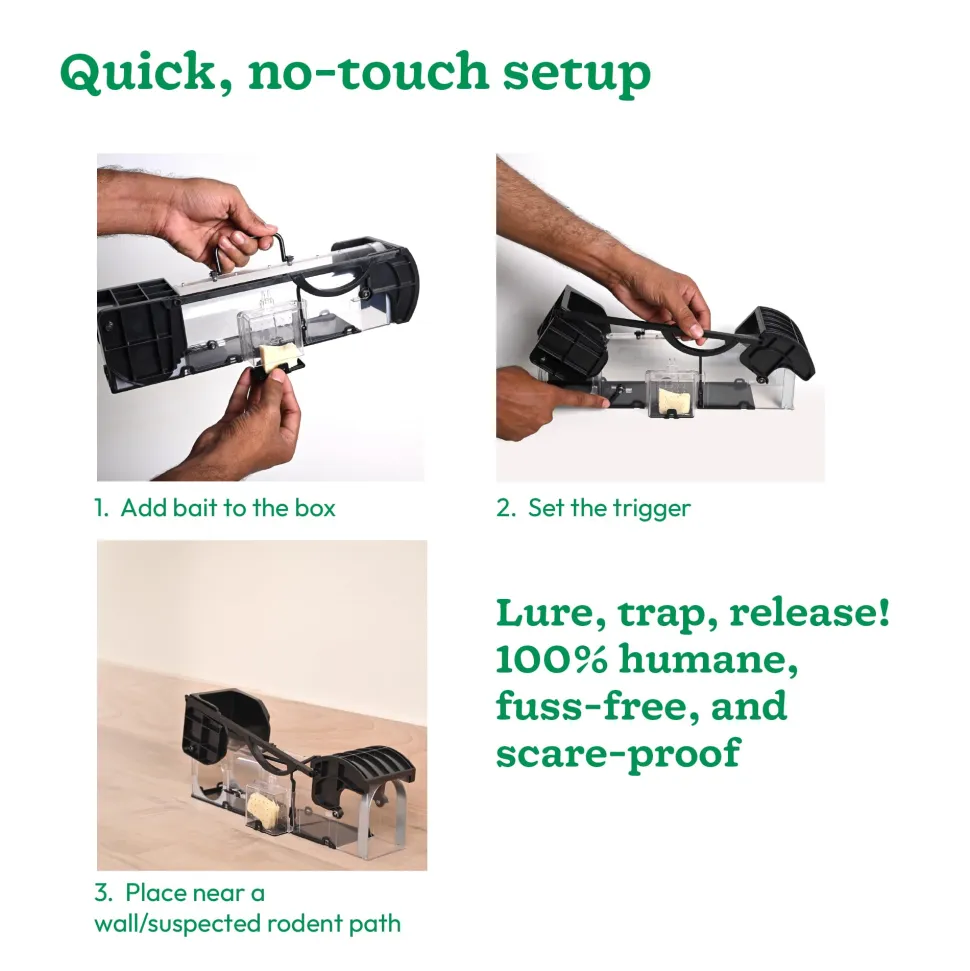 Quick, no-touch setup

1. Add bait to the box

2. Set the trigger

3. Place near a wall/suspected rodent path

Lure, trap, release! 100% humane, fuss-free, and scare-proof