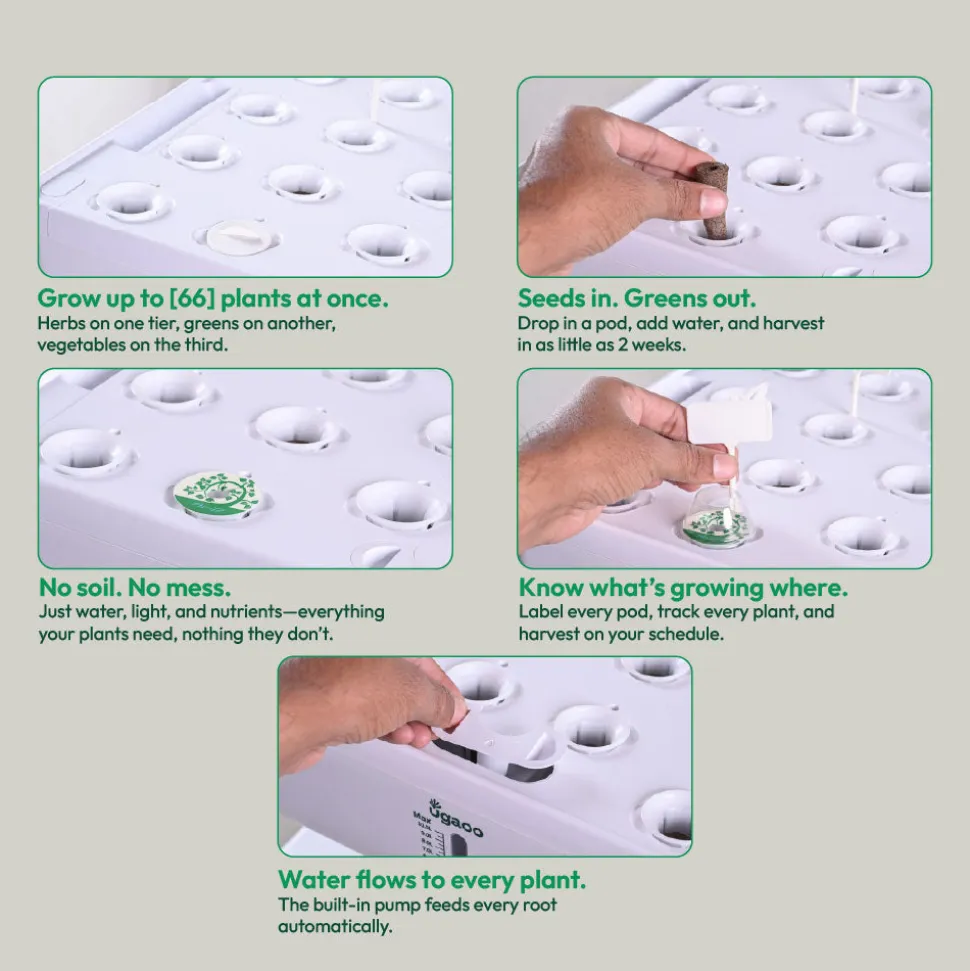 Grow up to [66] plants at once.
Herbs on one tier, greens on another, vegetables on the third.

Seeds in. Greens out.
Drop in a pod, add water, and harvest in as little as 2 weeks.

No soil. No mess.
Just water, light, and nutrients—everything your plants need, nothing they don't.

Know what's growing where.
Label every pod, track every plant, and harvest on your schedule.

ugaoo
Max

Water flows to every plant.
The built-in pump feeds every root automatically.