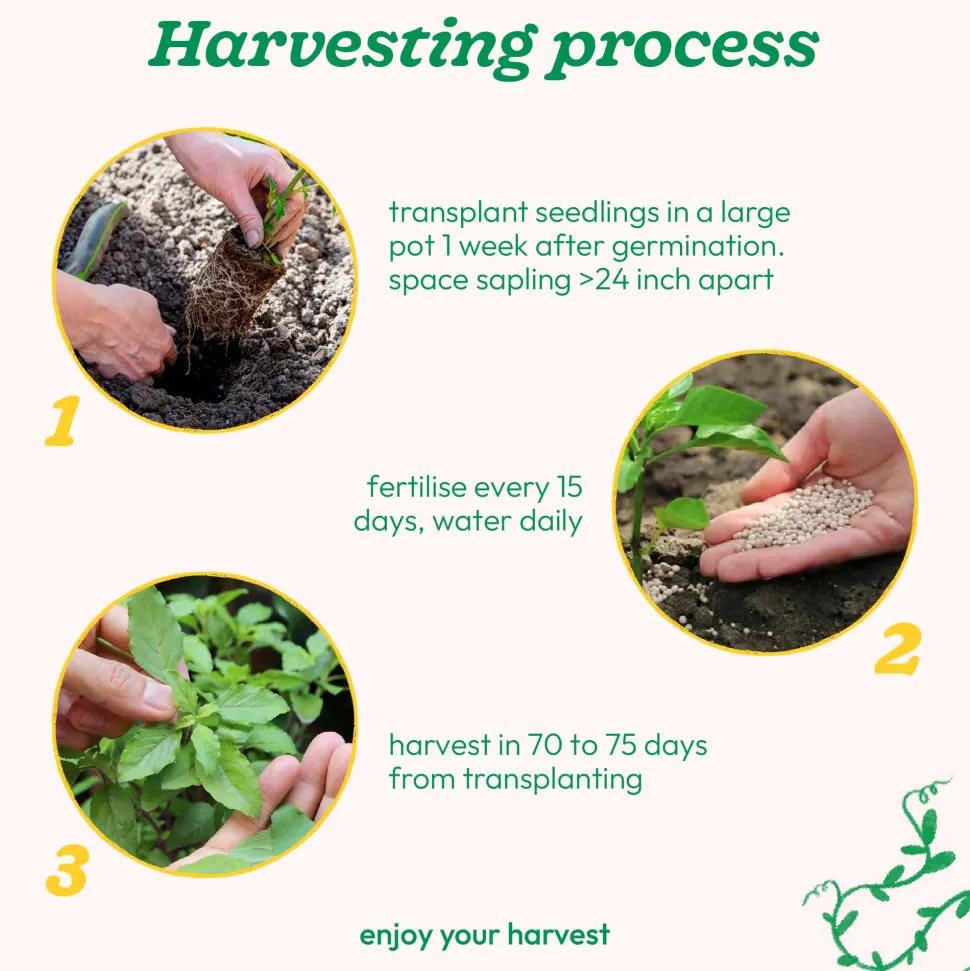 Harvesting process

1

transplant seedlings in a large pot 1 week after germination. space sapling >24 inch apart

fertilise every 15 days, water daily

2

3

harvest in 70 to 75 days from transplanting

enjoy your harvest